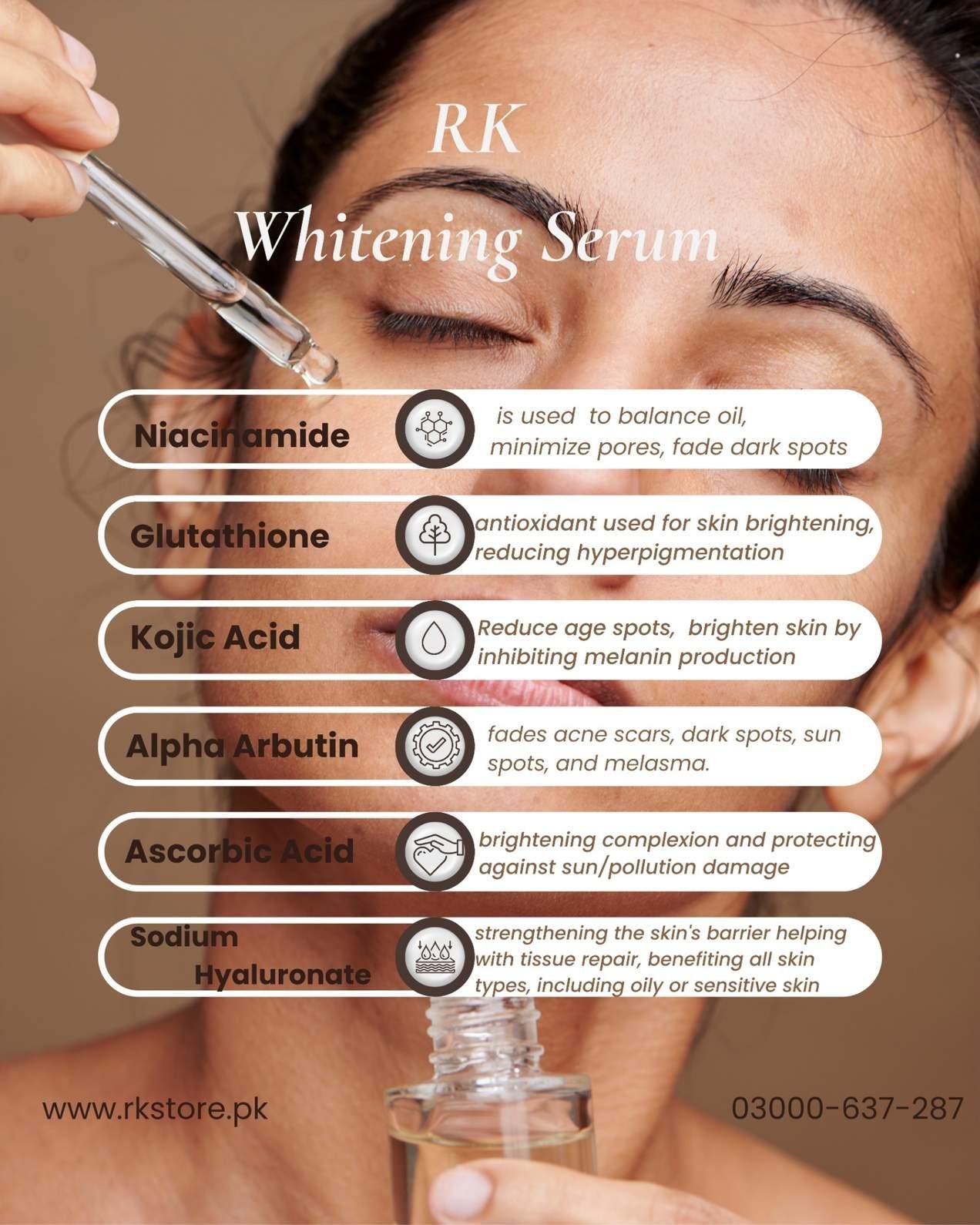 RK
Whitening Serum

Niacinamide
is used to balance oil, minimize pores, fade dark spots

Glutathione
antioxidant used for skin brightening, reducing hyperpigmentation

Kojic Acid
Reduce age spots, brighten skin by inhibiting melanin production

Alpha Arbutin
fades acne scars, dark spots, sun spots, and melasma.

Ascorbic Acid
brightening complexion and protecting against sun/pollution damage

Sodium Hyaluronate
strengthening the skin's barrier helping with tissue repair, benefiting all skin types, including oily or sensitive skin

www.rkstore.pk
03000-637-287